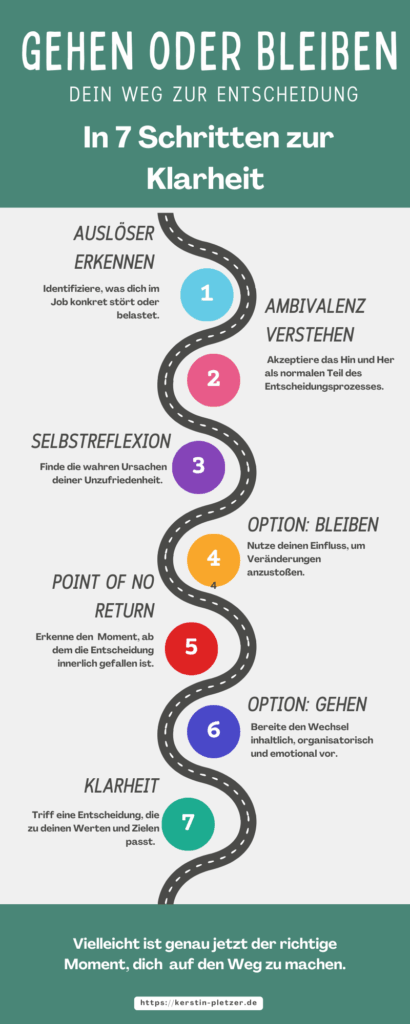 GEHEN ODER BLEIBEN
DEIN WEG ZUR ENTSCHEIDUNG

In 7 Schritten zur Klarheit

AUSLÖSER ERKENNEN
Identifiziere, was dich im Job konkret stört oder belastet.
1

AMBIVALENZ VERSTEHEN
Akzeptiere das Hin und Her als normalen Teil des Entscheidungsprozesses.
2

SELBSTREFLEXION
Finde die wahren Ursachen deiner Unzufriedenheit.
3

OPTION: BLEIBEN
Nutze deinen Einfluss, um Veränderungen anzustoßen.
4
4

POINT OF NO RETURN
Erkenne den Moment, ab dem die Entscheidung innerlich gefallen ist.
5

OPTION: GEHEN
Bereite den Wechsel inhaltlich, organisatorisch und emotional vor.
6

KLARHEIT
Triff eine Entscheidung, die zu deinen Werten und Zielen passt.
7

Vielleicht ist genau jetzt der richtige Moment, dich auf den Weg zu machen.

https://kerstin-pletzer.de